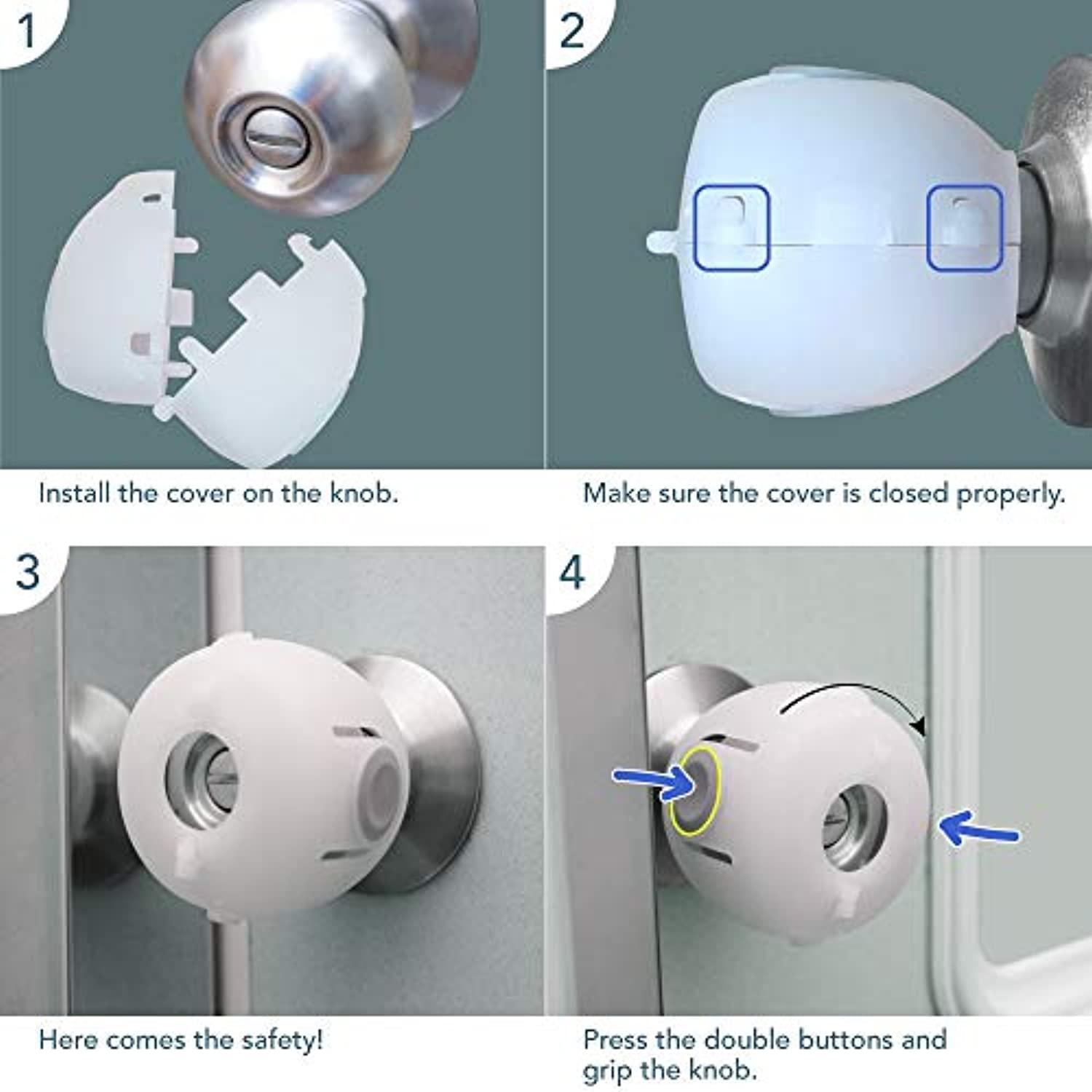 1

Install the cover on the knob.

2

Make sure the cover is closed properly.

3

Here comes the safety!

4

Press the double buttons and grip the knob.